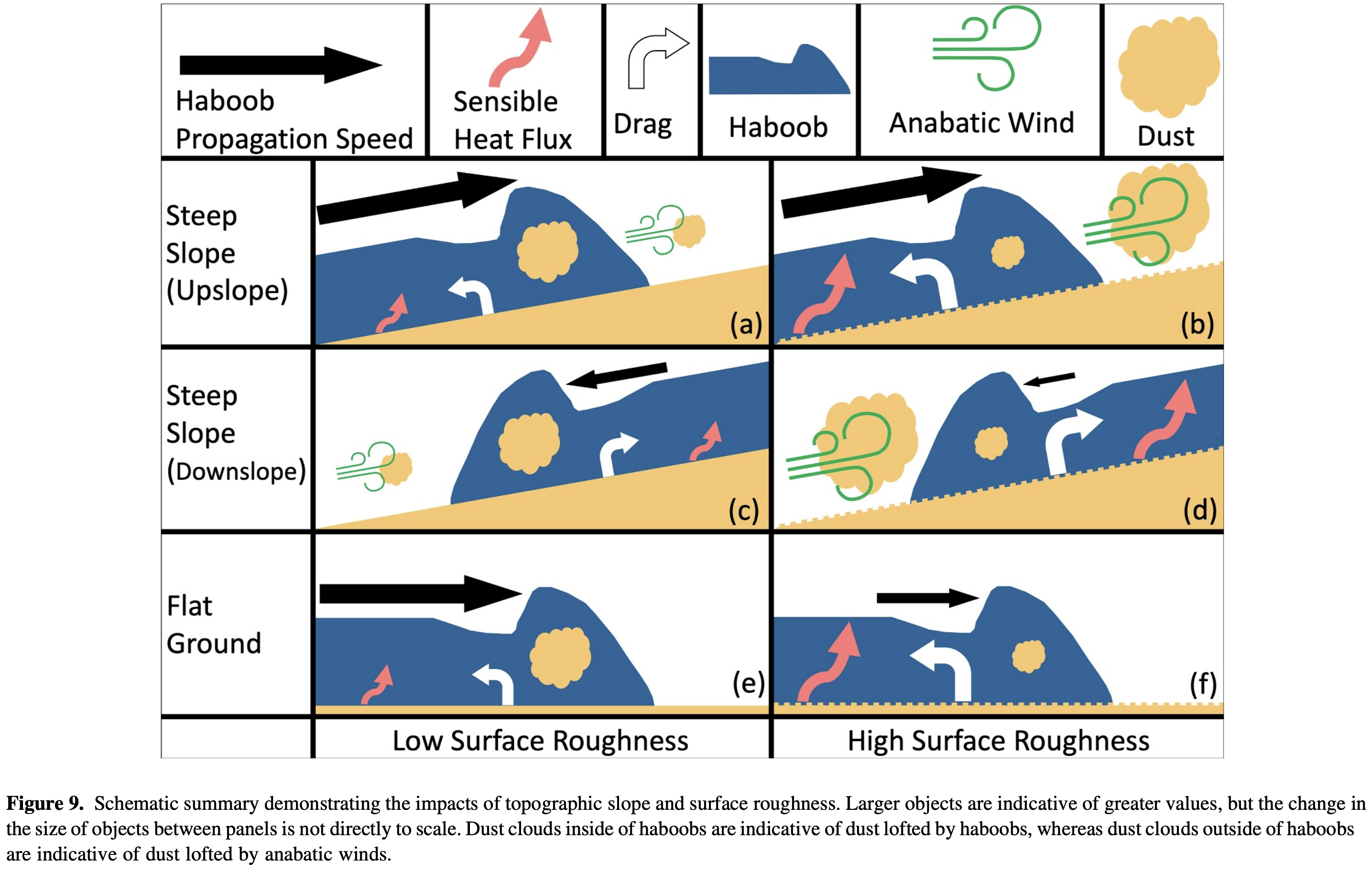 Haboob Propagation Speed

Sensible Heat Flux

Drag

Haboob

Anabatic Wind

Dust

Steep Slope (Upslope)

(a)

(b)

Steep Slope (Downslope)

(c)

(d)

Flat Ground

(e)

(f)

Low Surface Roughness

High Surface Roughness

**Figure 9.** Schematic summary demonstrating the impacts of topographic slope and surface roughness. Larger objects are indicative of greater values, but the change in the size of objects between panels is not directly to scale. Dust clouds inside of haboobs are indicative of dust lofted by haboobs, whereas dust clouds outside of haboobs are indicative of dust lofted by anabatic winds.